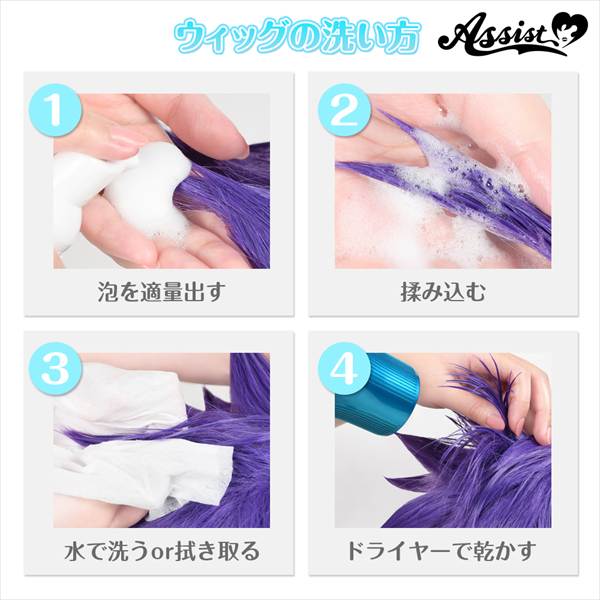 ウィッグの洗い方

Assist

1
泡を適量出す

2
揉み込む

3
水で洗うor拭き取る

4
ドライヤーで乾かす